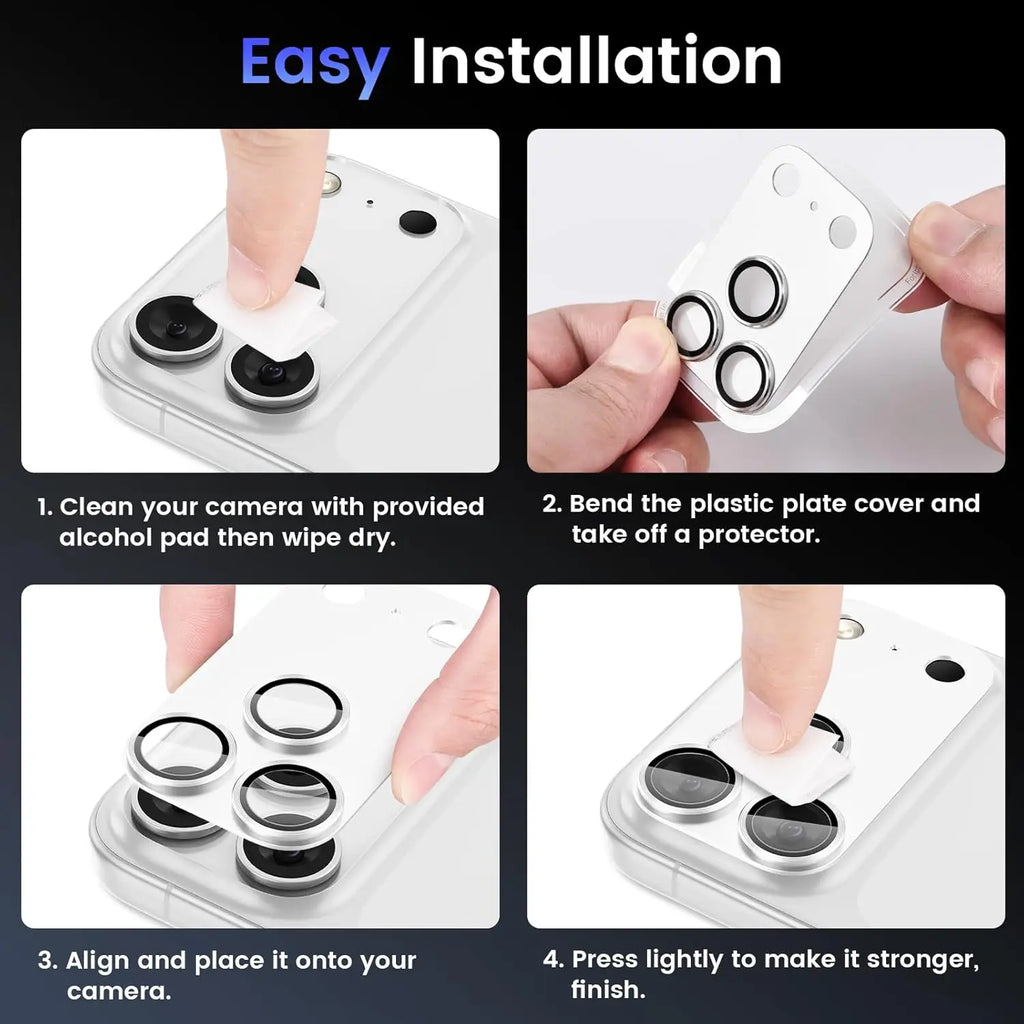 Easy Installation

1. Clean your camera with provided alcohol pad then wipe dry.

2. Bend the plastic plate cover and take off a protector.

3. Align and place it onto your camera.

4. Press lightly to make it stronger, finish.