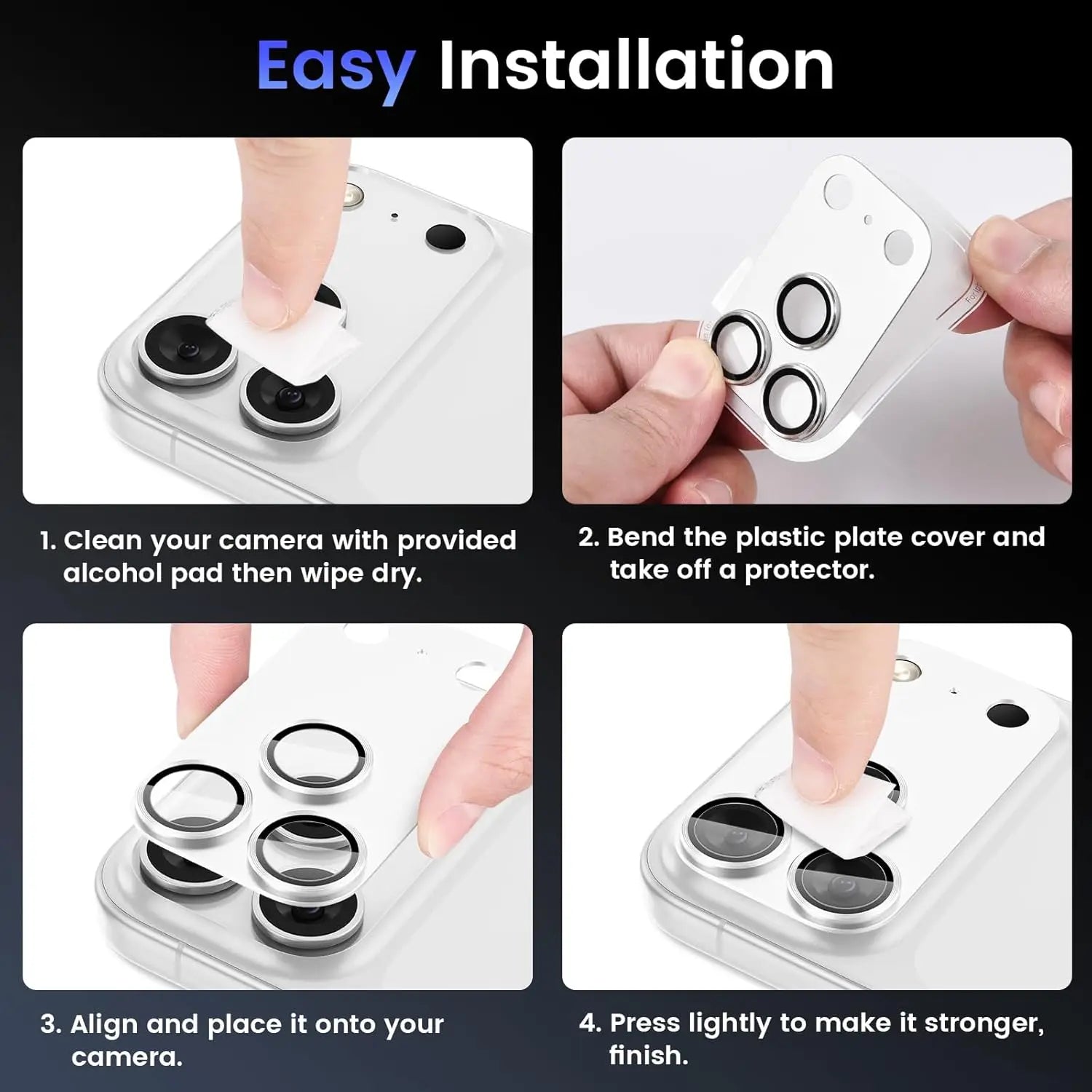 Easy Installation

1. Clean your camera with provided alcohol pad then wipe dry.

2. Bend the plastic plate cover and take off a protector.

3. Align and place it onto your camera.

4. Press lightly to make it stronger, finish.