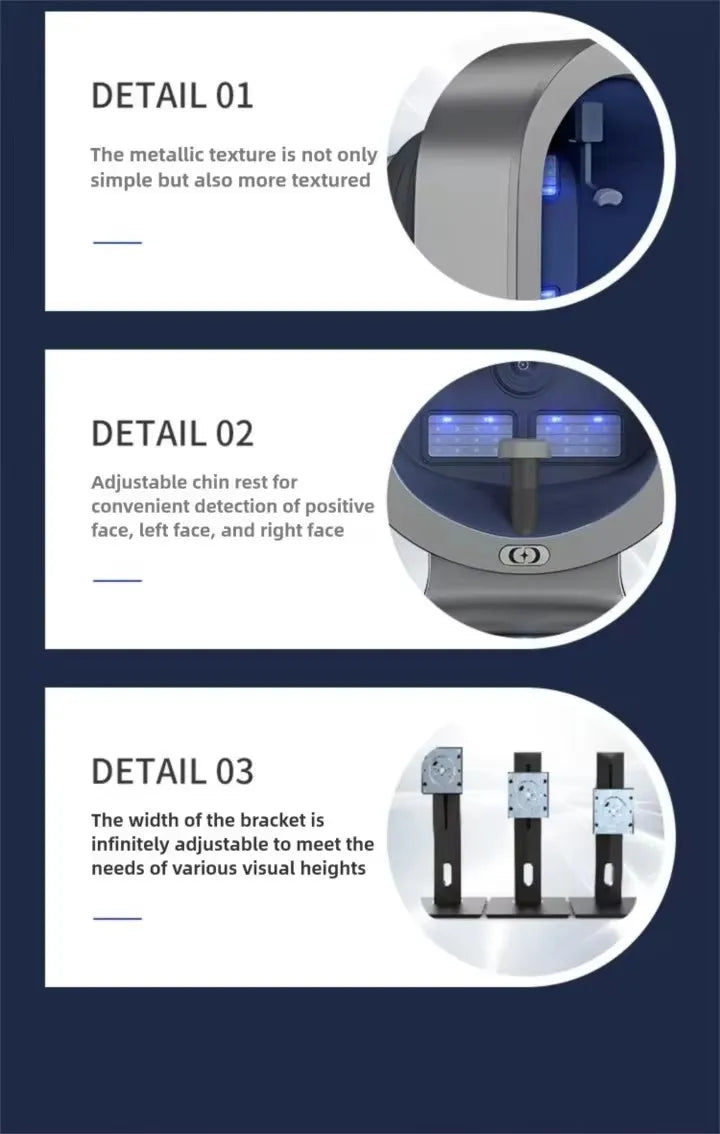 DETAIL 01

The metallic texture is not only simple but also more textured

DETAIL 02

Adjustable chin rest for convenient detection of positive face, left face, and right face

DETAIL 03

The width of the bracket is infinitely adjustable to meet the needs of various visual heights